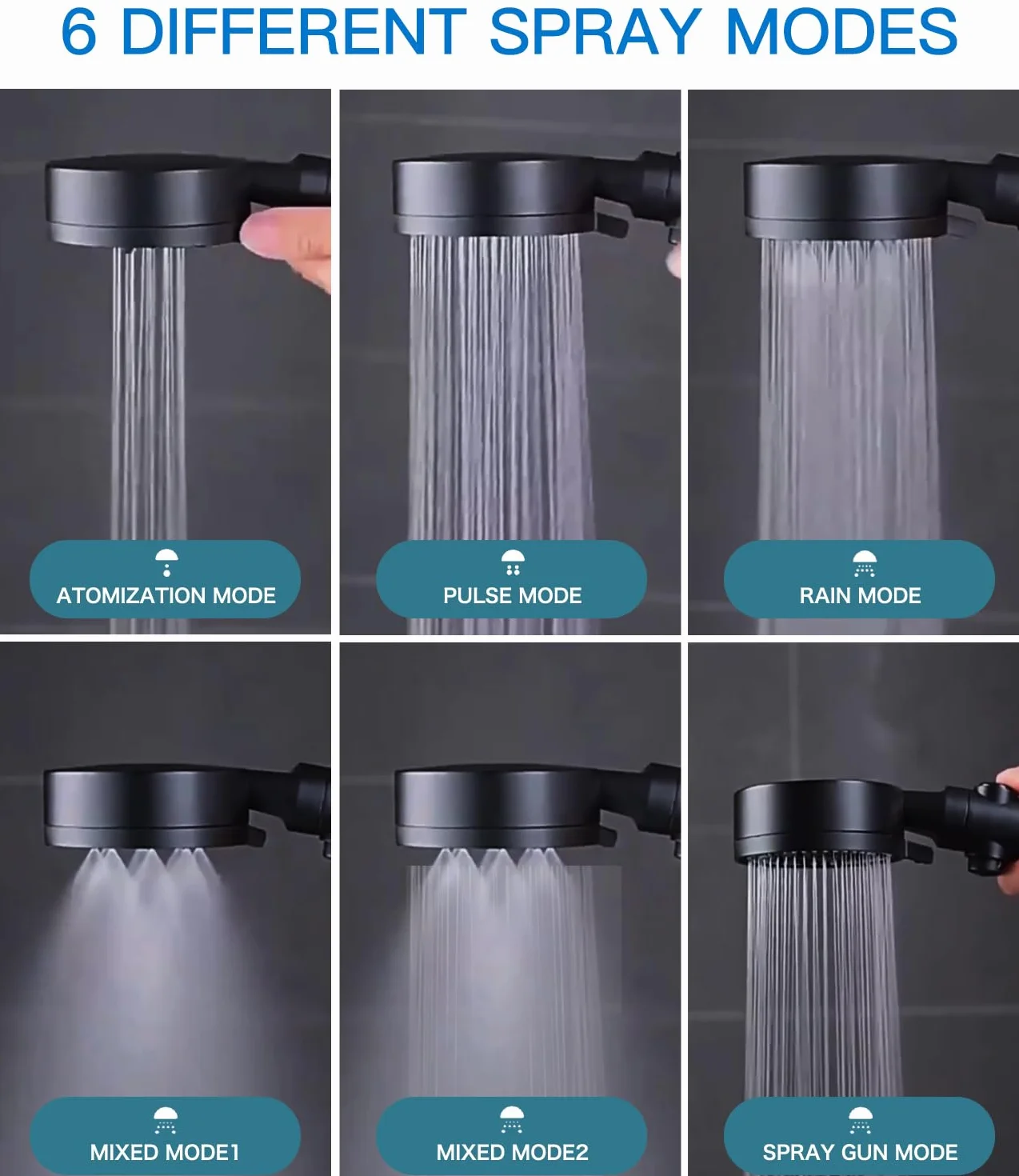 6 DIFFERENT SPRAY MODES

ATOMIZATION MODE

PULSE MODE

RAIN MODE

MIXED MODE1

MIXED MODE2

SPRAY GUN MODE