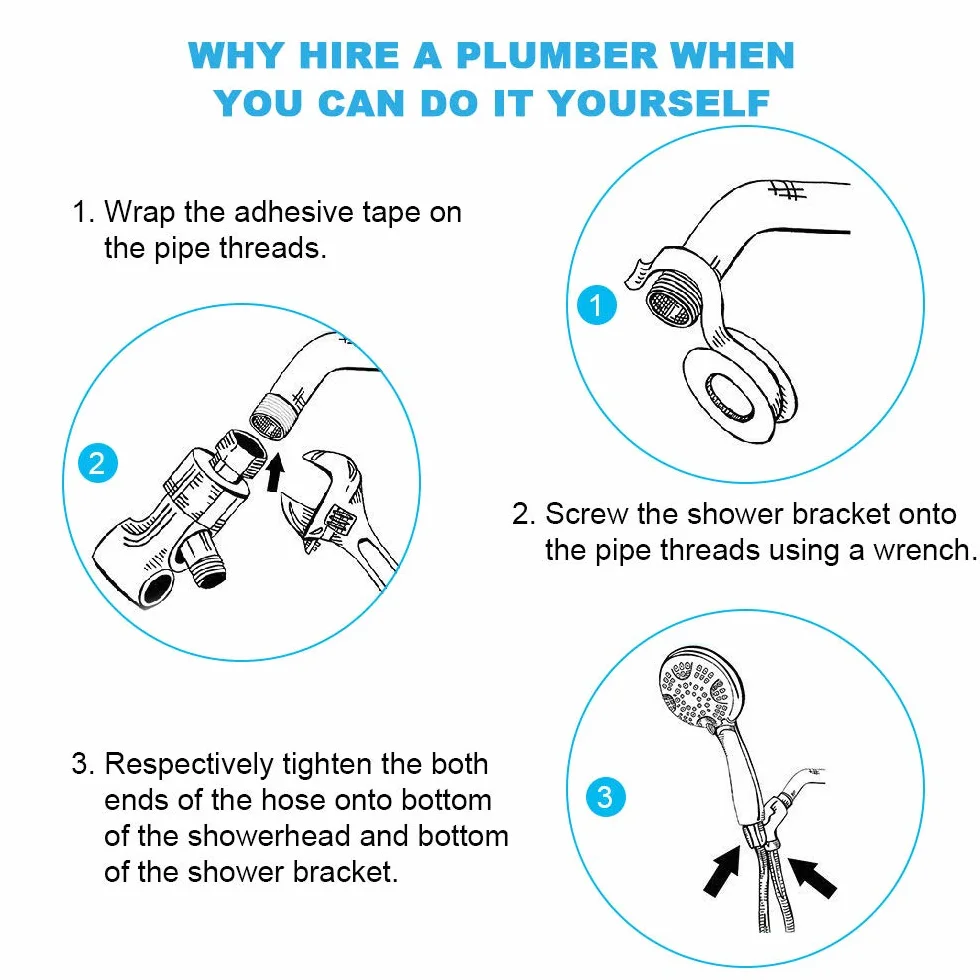 WHY HIRE A PLUMBER WHEN YOU CAN DO IT YOURSELF

1. Wrap the adhesive tape on the pipe threads.

1

2

2. Screw the shower bracket onto the pipe threads using a wrench.

3. Respectively tighten the both ends of the hose onto bottom of the showerhead and bottom of the shower bracket.

3