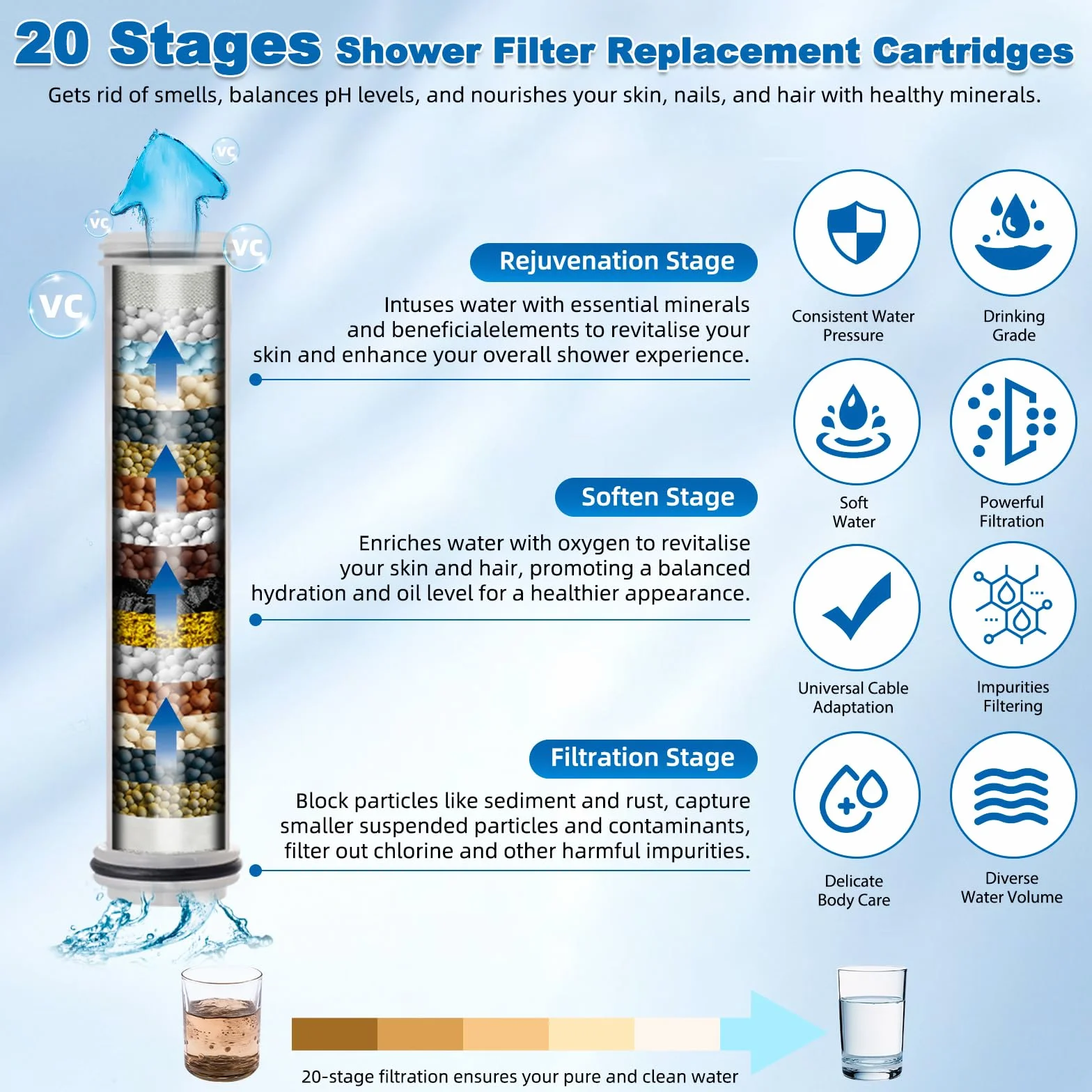 20 Stages Shower Filter Replacement Cartridges

Gets rid of smells, balances pH levels, and nourishes your skin, nails, and hair with healthy minerals.

VC

VC

VC

VC

Rejuvenation Stage

Intuses water with essential minerals and beneficialelements to revitalise your skin and enhance your overall shower experience.

Soften Stage

Enriches water with oxygen to revitalise your skin and hair, promoting a balanced hydration and oil level for a healthier appearance.

Filtration Stage

Block particles like sediment and rust, capture smaller suspended particles and contaminants, filter out chlorine and other harmful impurities.

Consistent Water Pressure

Drinking Grade

Soft Water

Powerful Filtration

Universal Cable Adaptation

Impurities Filtering

Delicate Body Care

Diverse Water Volume

20-stage filtration ensures your pure and clean water